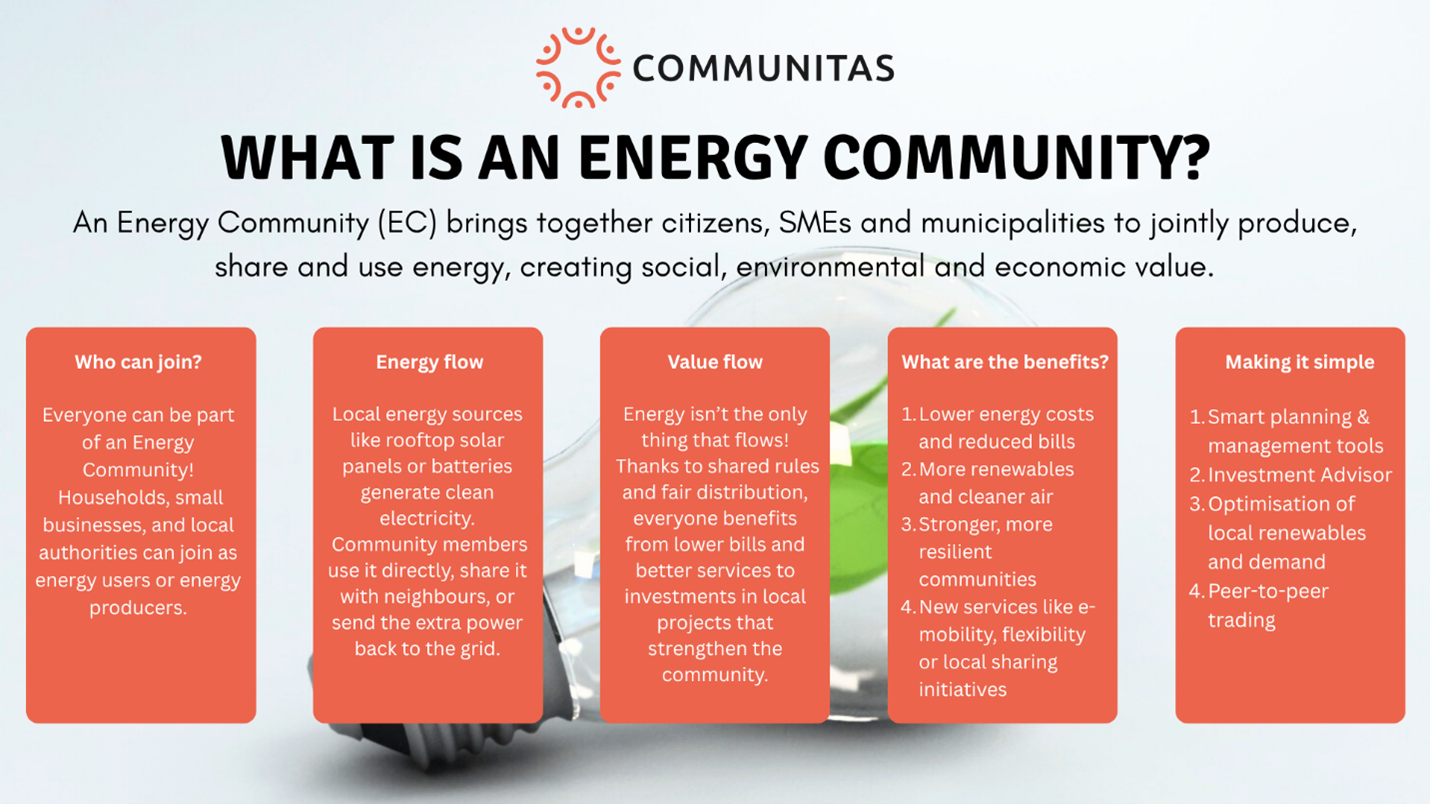 COMMUNITAS

WHAT IS AN ENERGY COMMUNITY?

An Energy Community (EC) brings together citizens, SMEs and municipalities to jointly produce, share and use energy, creating social, environmental and economic value.

Who can join?

Everyone can be part of an Energy Community! Households, small businesses, and local authorities can join as energy users or energy producers.

Energy flow

Local energy sources like rooftop solar panels or batteries generate clean electricity. Community members use it directly, share it with neighbours, or send the extra power back to the grid.

Value flow

Energy isn't the only thing that flows! Thanks to shared rules and fair distribution, everyone benefits from lower bills and better services to investments in local projects that strengthen the community.

What are the benefits?

1. Lower energy costs and reduced bills
2. More renewables and cleaner air
3. Stronger, more resilient communities
4. New services like e-mobility, flexibility or local sharing initiatives

Making it simple

1. Smart planning & management tools
2. Investment Advisor
3. Optimisation of local renewables and demand
4. Peer-to-peer trading